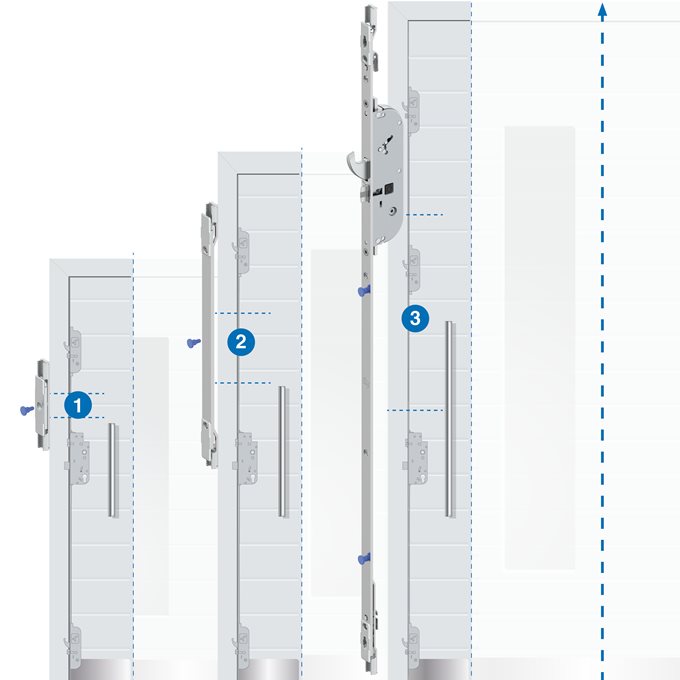 1

2

3